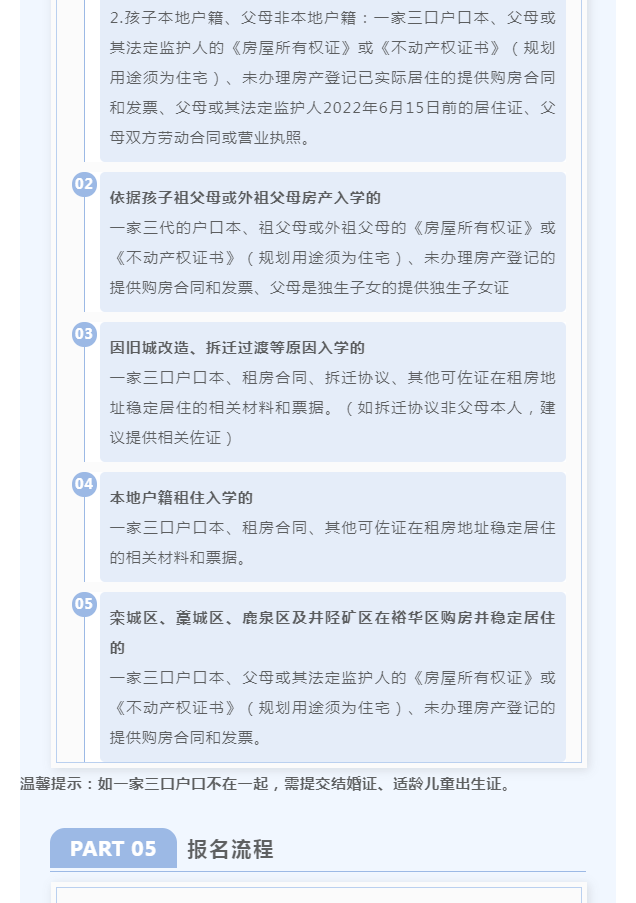 2.孩子本地户籍、父母非本地户籍：一家三口户口本、父母或其法定监护人的《房屋所有权证》或《不动产权证书》（规划用途须为住宅）、未办理房产登记已实际居住的提供购房合同和发票、父母或其法定监护人2022年6月15日前的居住证、父母双方劳动合同或营业执照。

02

依据孩子祖父母或外祖父母房产入学的

一家三代的户口本、祖父母或外祖父母的《房屋所有权证》或《不动产权证书》（规划用途须为住宅）、未办理房产登记的提供购房合同和发票、父母是独生子女的提供独生子女证

03

因旧城改造、拆迁过渡等原因入学的

一家三口户口本、租房合同、拆迁协议、其他可佐证在租房地址稳定居住的相关材料和票据。（如拆迁协议非父母本人，建议提供相关佐证）

04

本地户籍租住入学的

一家三口户口本、租房合同、其他可佐证在租房地址稳定居住的相关材料和票据。

05

栾城区、藁城区、鹿泉区及井陉矿区在裕华区购房并稳定居住的

一家三口户口本、父母或其法定监护人的《房屋所有权证》或《不动产权证书》（规划用途须为住宅）、未办理房产登记的提供购房合同和发票。

温馨提示：如一家三口户口不在一起，需提交结婚证、适龄儿童出生证。

PART 05 报名流程