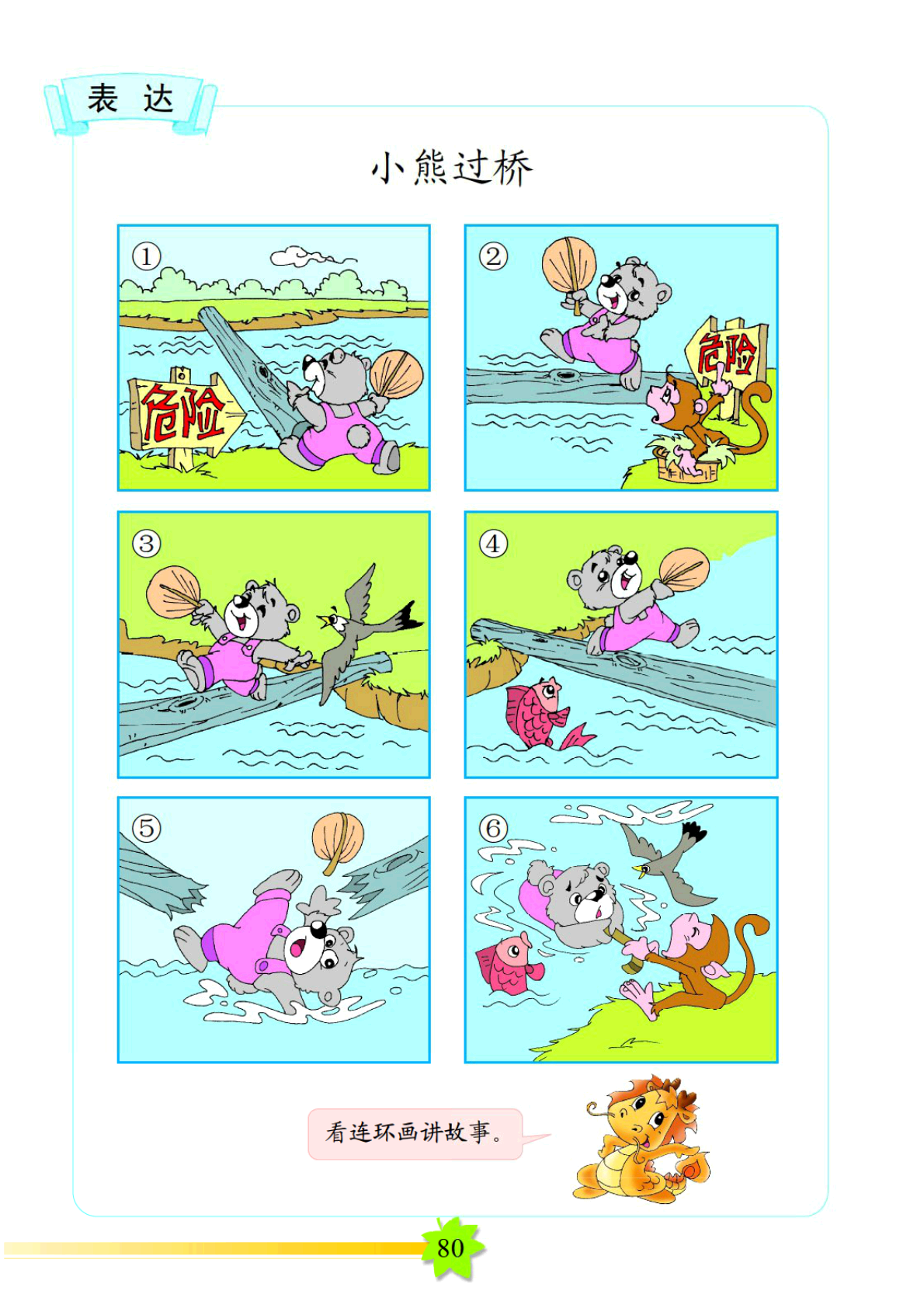 表 达

小熊过桥

①

危险

②

危险

③

④

⑤

⑥

看连环画讲故事。

80